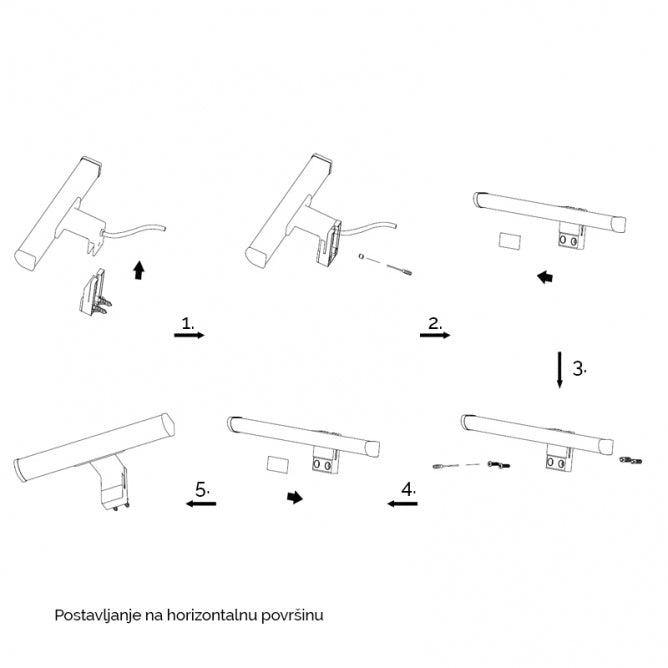 1.

2.

3.

4.

5.

Postavljanje na horizontalnu površinu