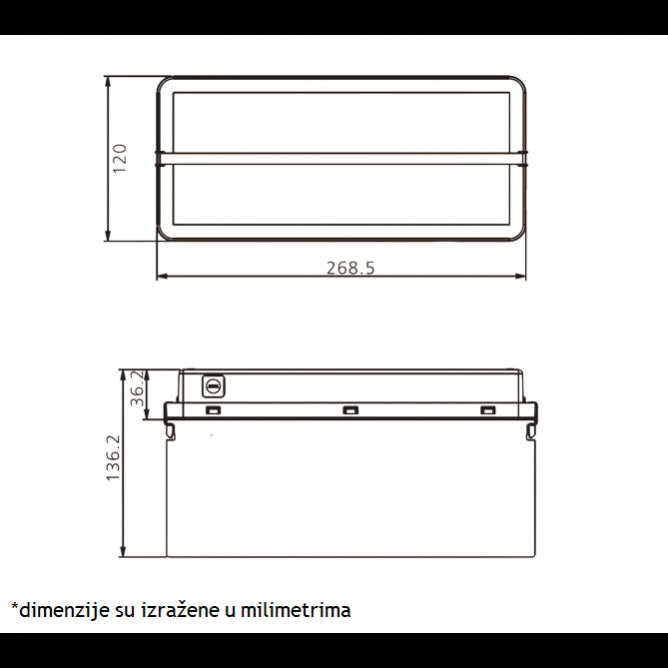 120

268.5

36.2

136.2

*dimenzije su izražene u milimetrima