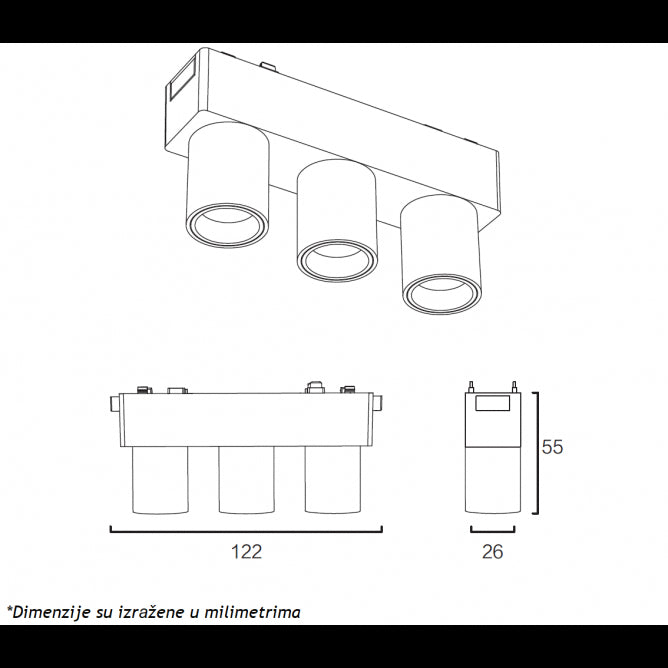 55

122

26

*Dimenzije su izražene u milimetrima