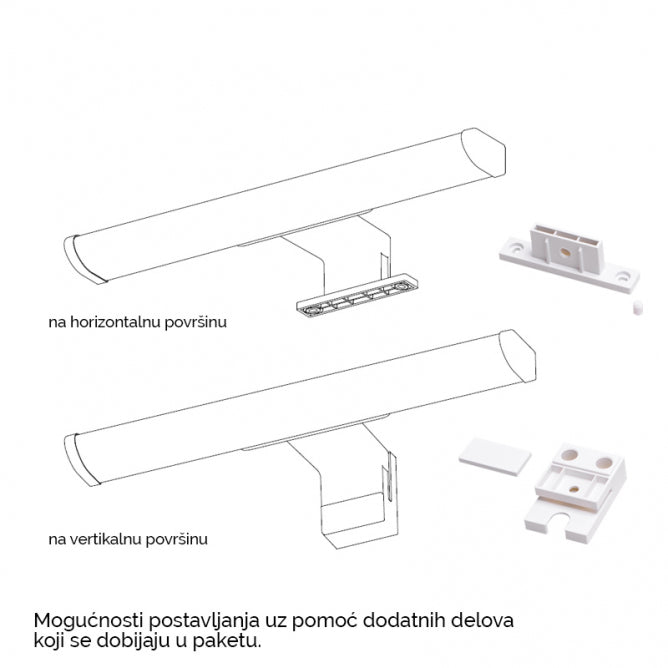 na horizontalnu površinu

na vertikalnu površinu

Mogućnosti postavljanja uz pomoć dodatnih delova koji se dobijaju u paketu.