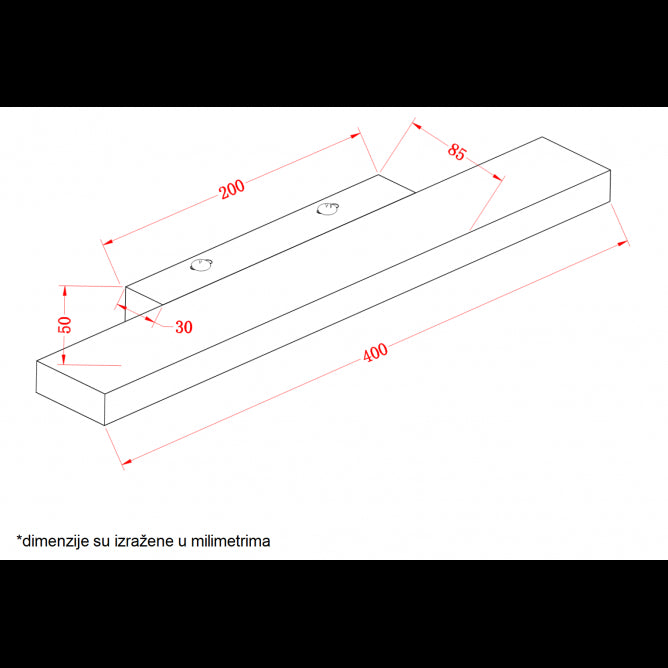 200

85

50

30

400

*dimenzije su izražene u milimetrima