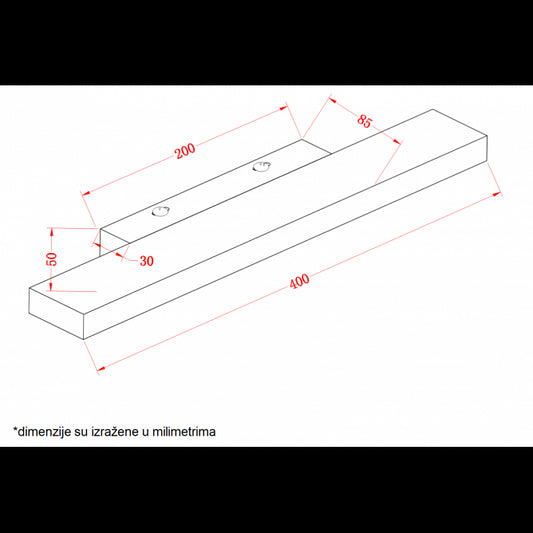 200

85

50

30

400

*dimenzije su izražene u milimetrima