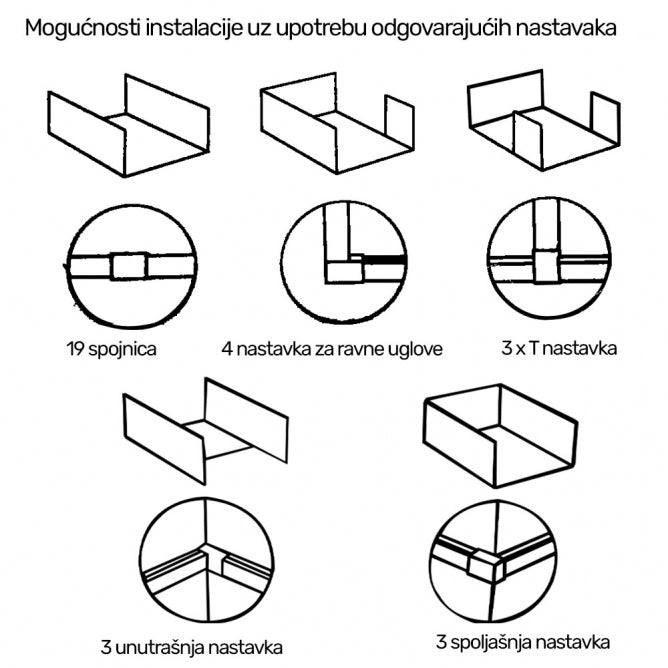 Mogućnosti instalacije uz upotrebu odgovarajućih nastavaka

19 spojnica

4 nastavka za ravne uglove

3 x T nastavka

3 unutrašnja nastavka

3 spoljašnja nastavka