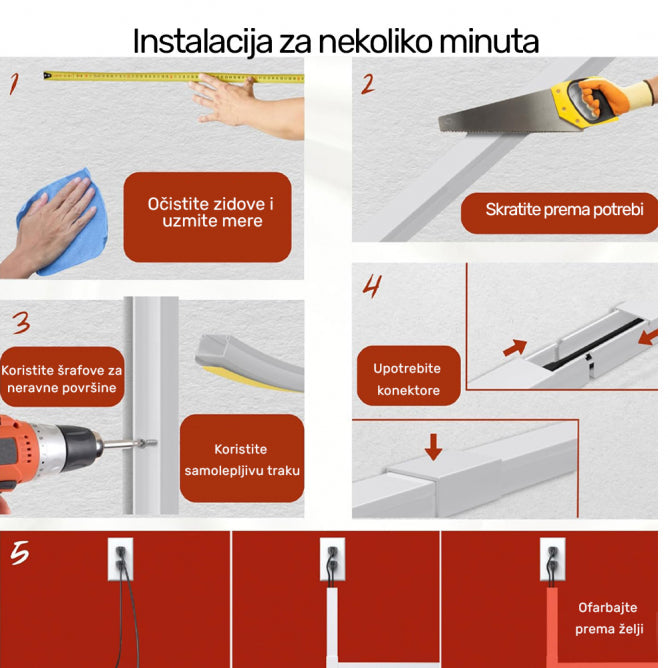 Instalacija za nekoliko minuta

1

Očistite zidove i uzmite mere

2

Skratite prema potrebi

3

Koristite šrafove za neravne površine

Koristite samolepljivu traku

4

Upotrebite konektore

5

Ofarbajte prema želji