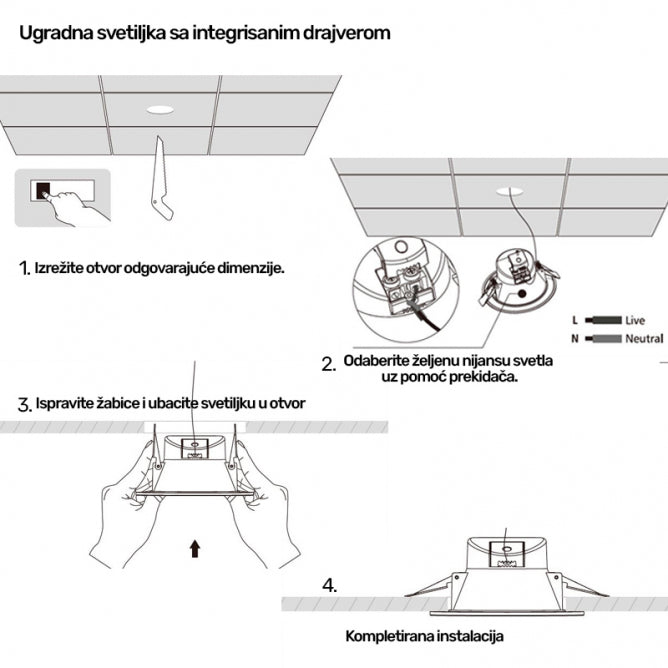 Ugradna svetiljka sa integrisanim drajverom

1. Izrežite otvor odgovarajuće dimenzije.

L Live
N Neutral

2. Odaberite željenu nijansu svetla uz pomoć prekidača.

3. Ispravite žabice i ubacite svetiljku u otvor

4.

Kompletirana instalacija